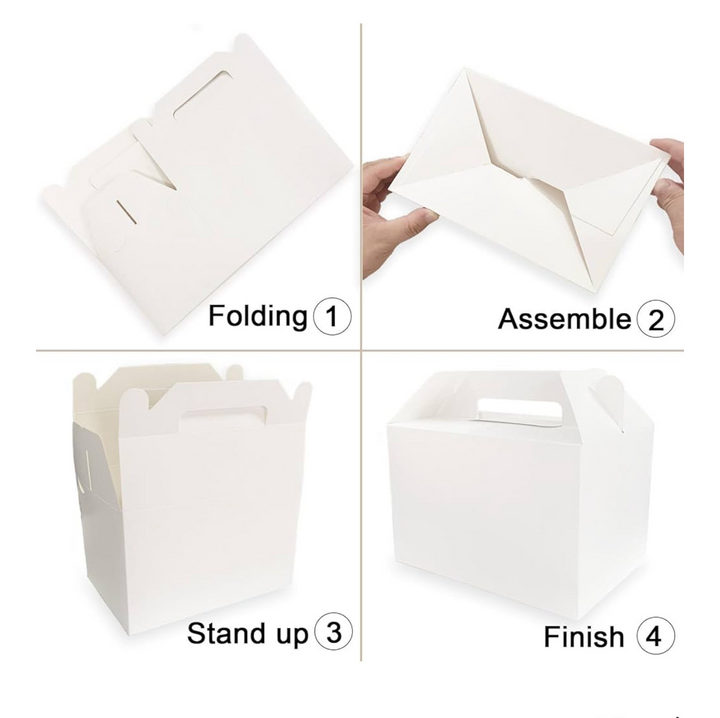 Folding ①

Assemble ②

Stand up ③

Finish ④